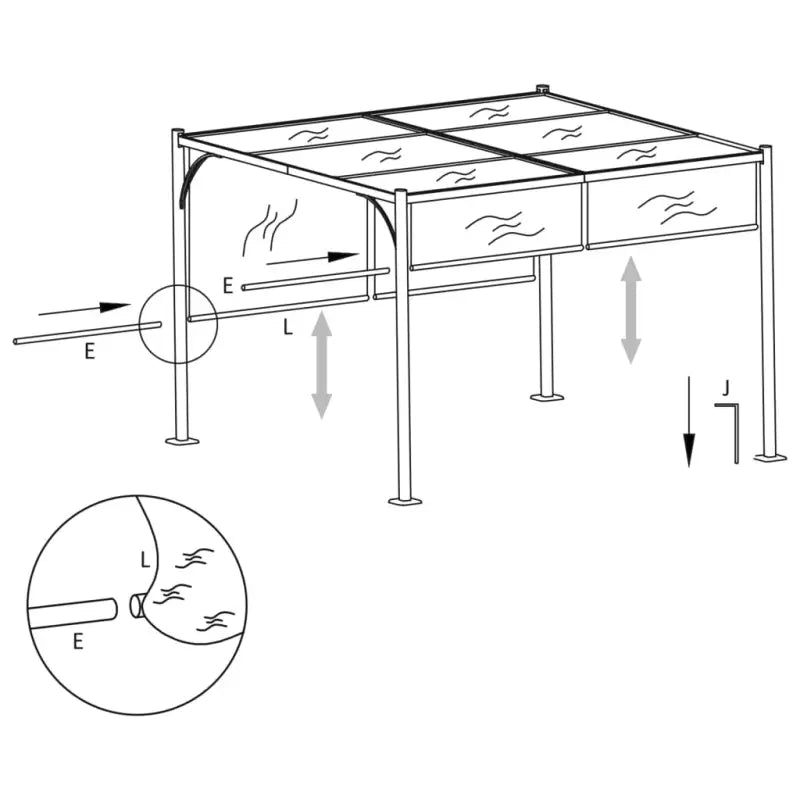 E
E
L
J
L
E