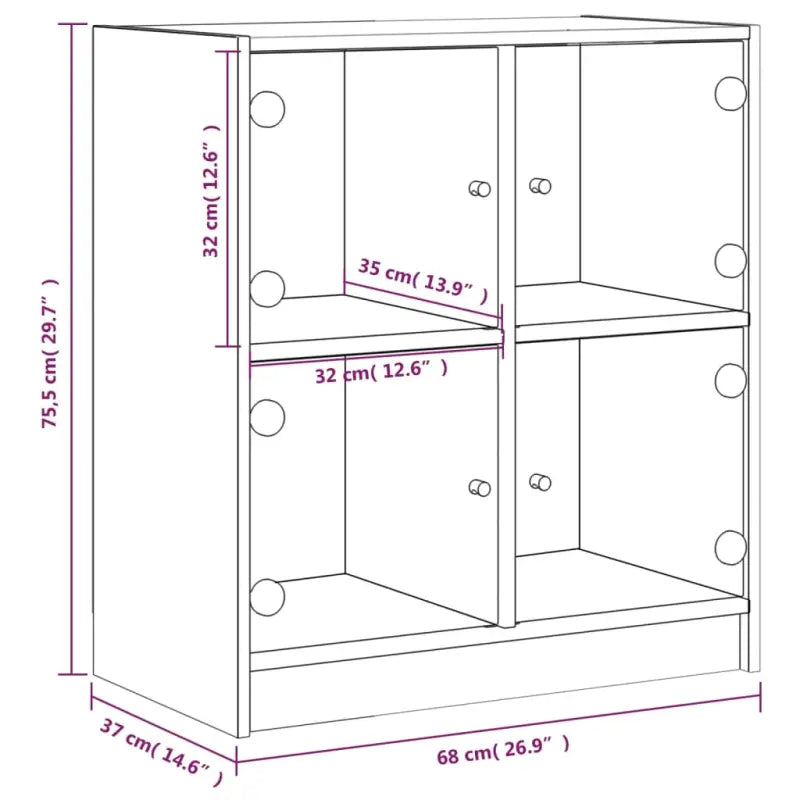 75,5 cm( 29.7" )

32 cm( 12.6" )

35 cm( 13.9" )

32 cm( 12.6" )

37 cm( 14.6" )

68 cm( 26.9" )