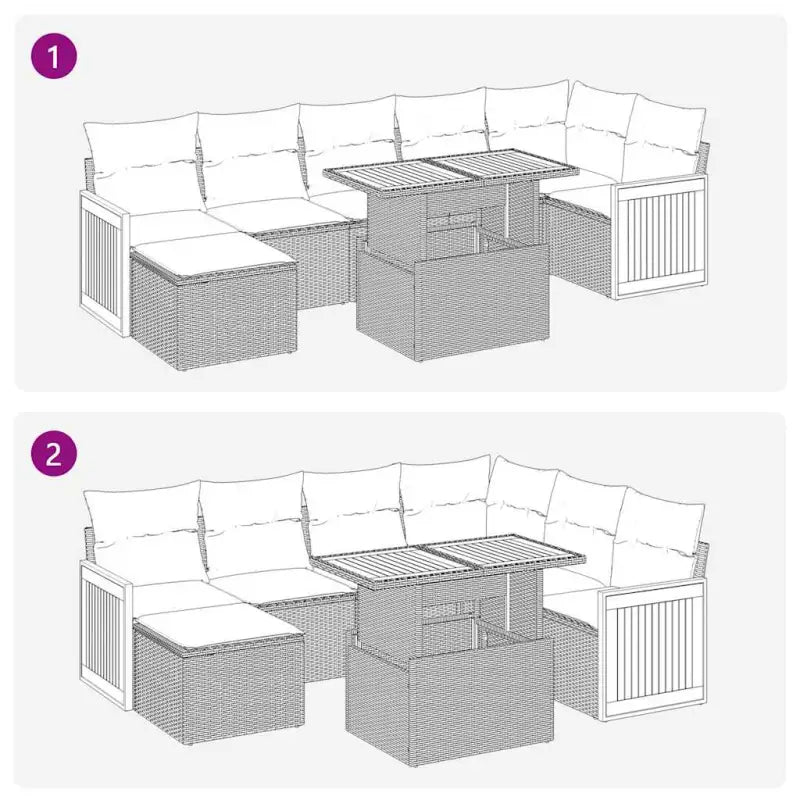 1

2