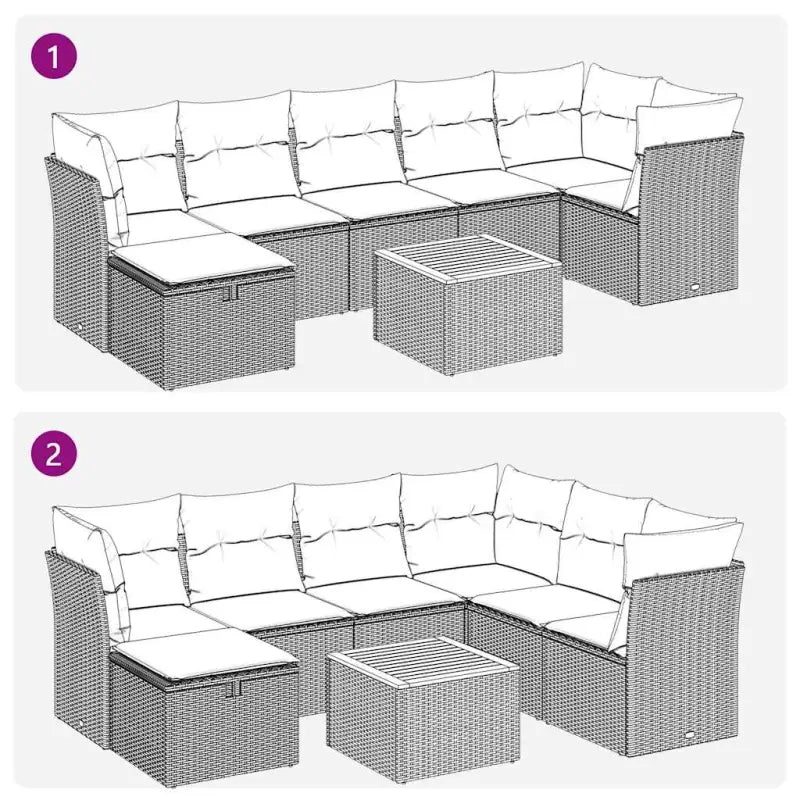 1

2