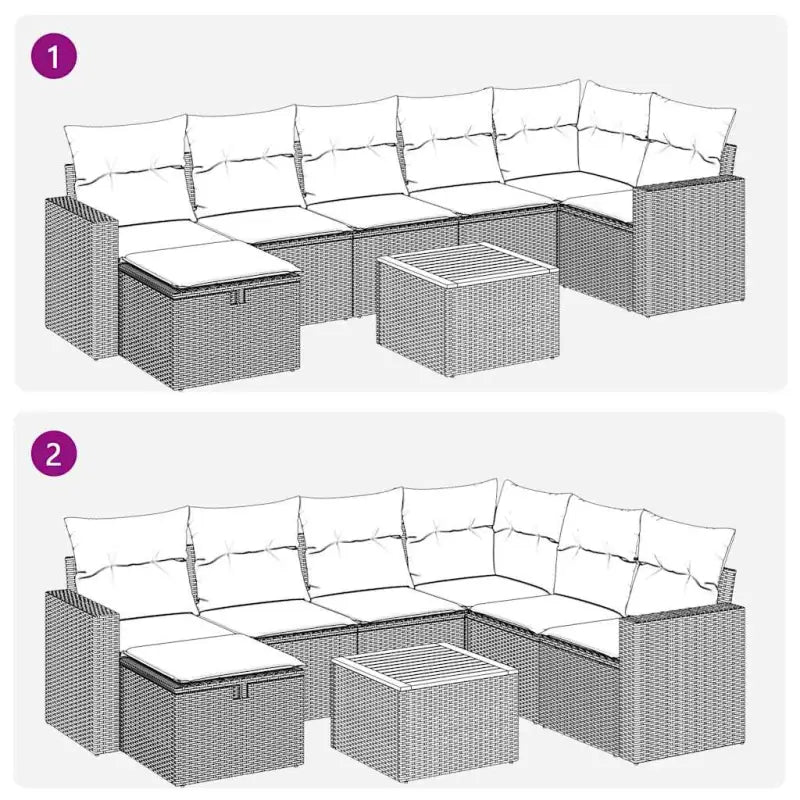 1

2