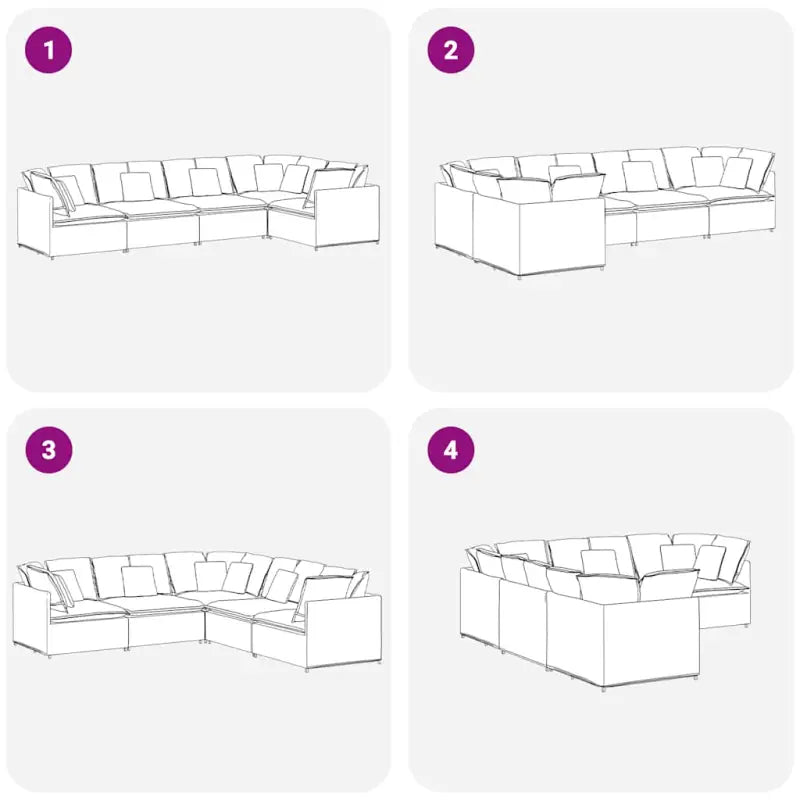 1

2

3

4