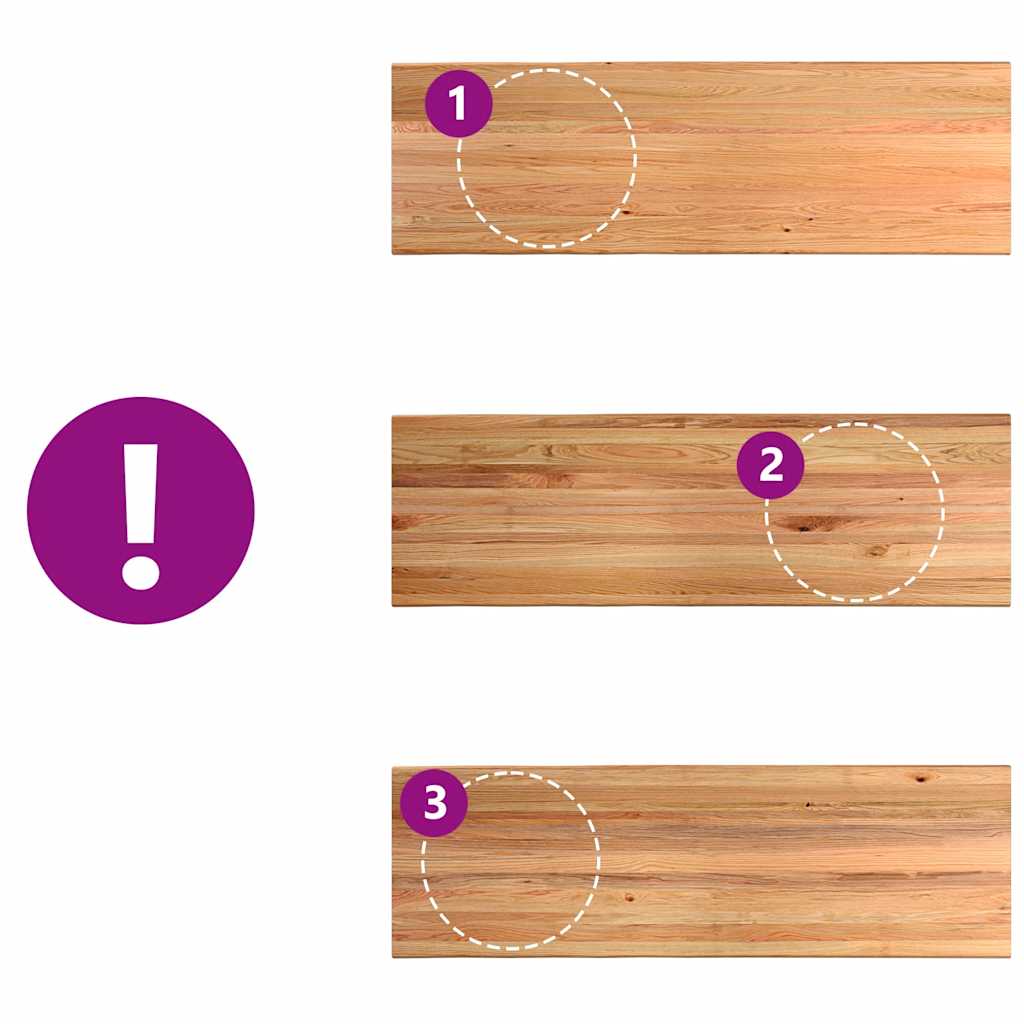 !

1

2

3