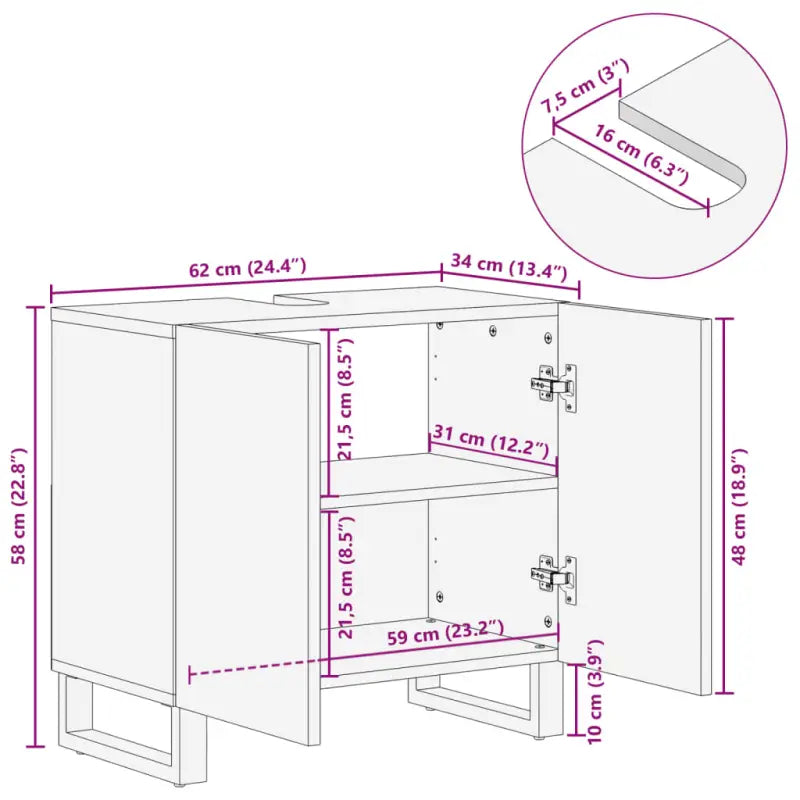 7,5 cm (3″)
16 cm (6.3″)
62 cm (24.4″)
34 cm (13.4″)
58 cm (22.8″)
21,5 cm (8.5″)
31 cm (12.2″)
48 cm (18.9″)
21,5 cm (8.5″)
59 cm (23.2″)
10 cm (3.9″)