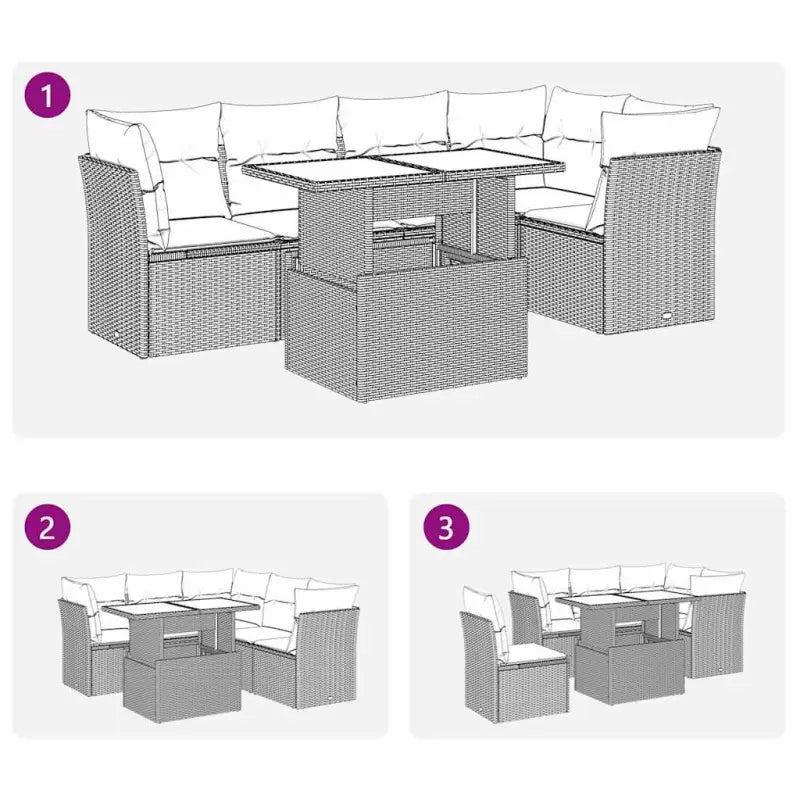 1

2

3