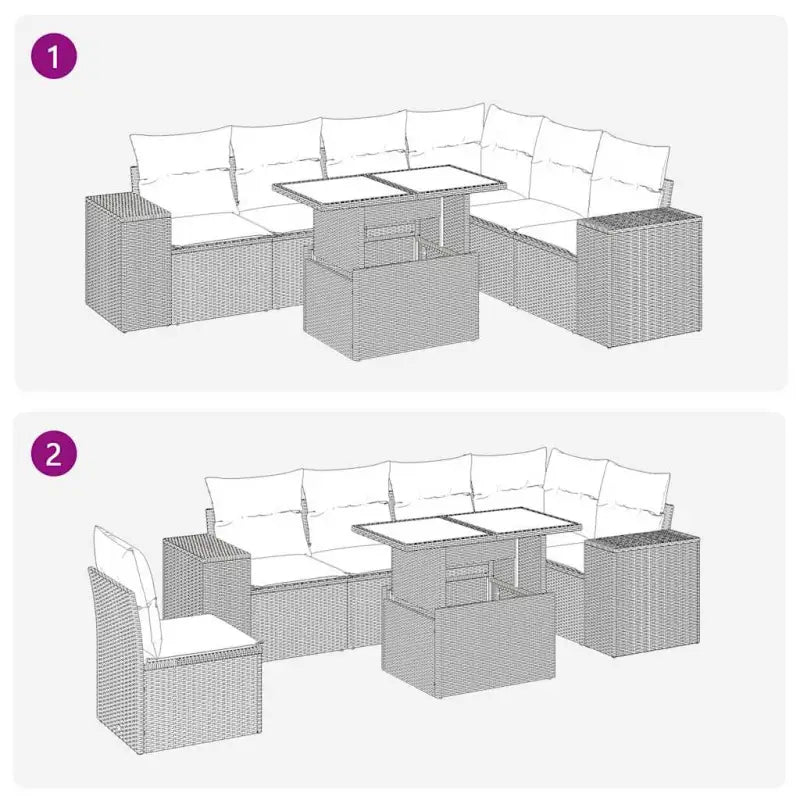 1

2