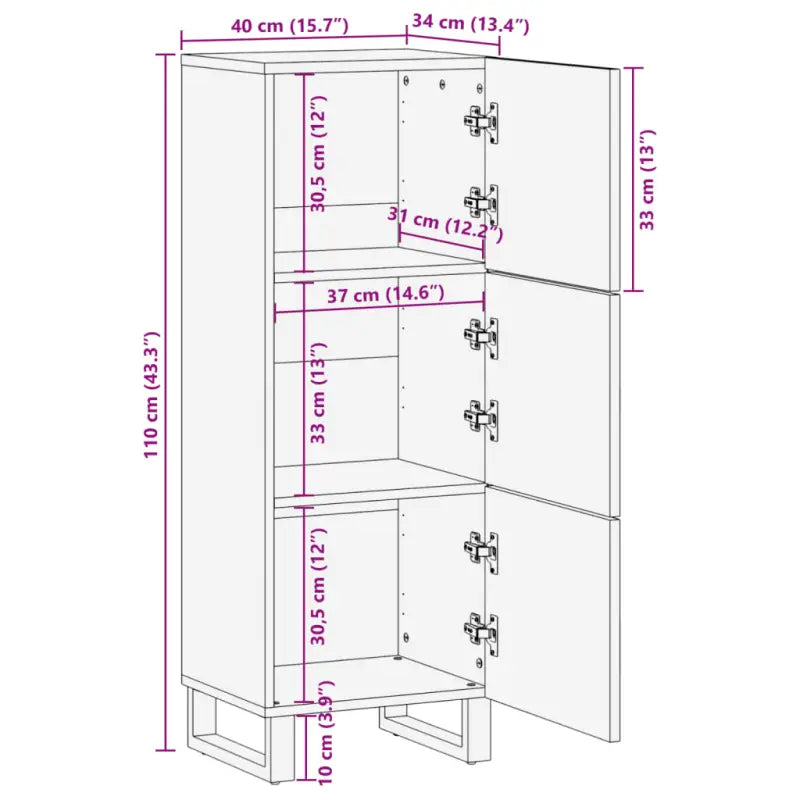 40 cm (15.7")
34 cm (13.4")
110 cm (43.3")
30,5 cm (12")
31 cm (12.2")
33 cm (13")
37 cm (14.6")
33 cm (13")
30,5 cm (12")
10 cm (3.9")