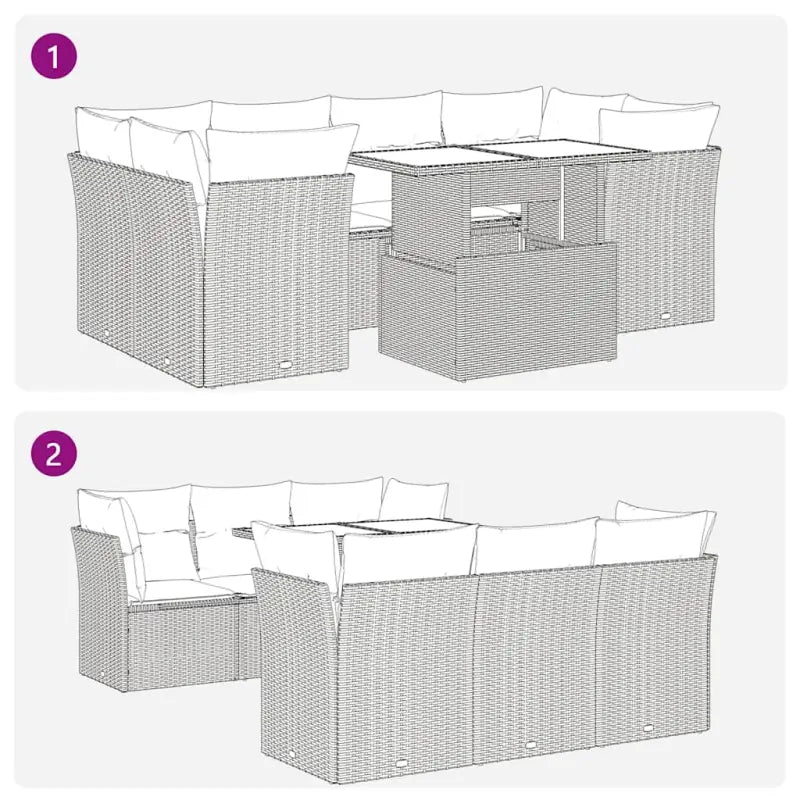 1

2