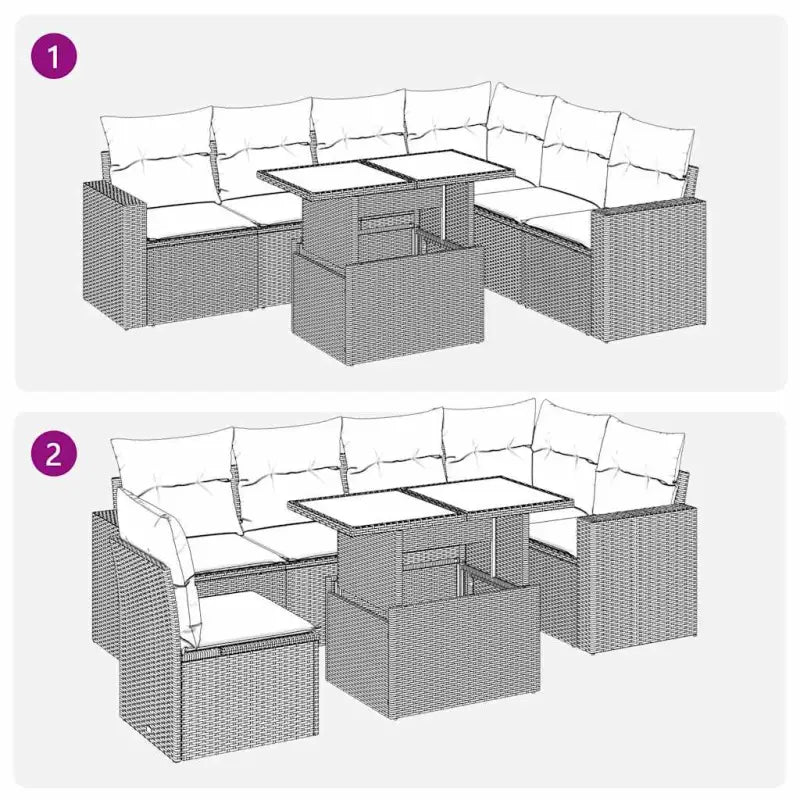 1

2