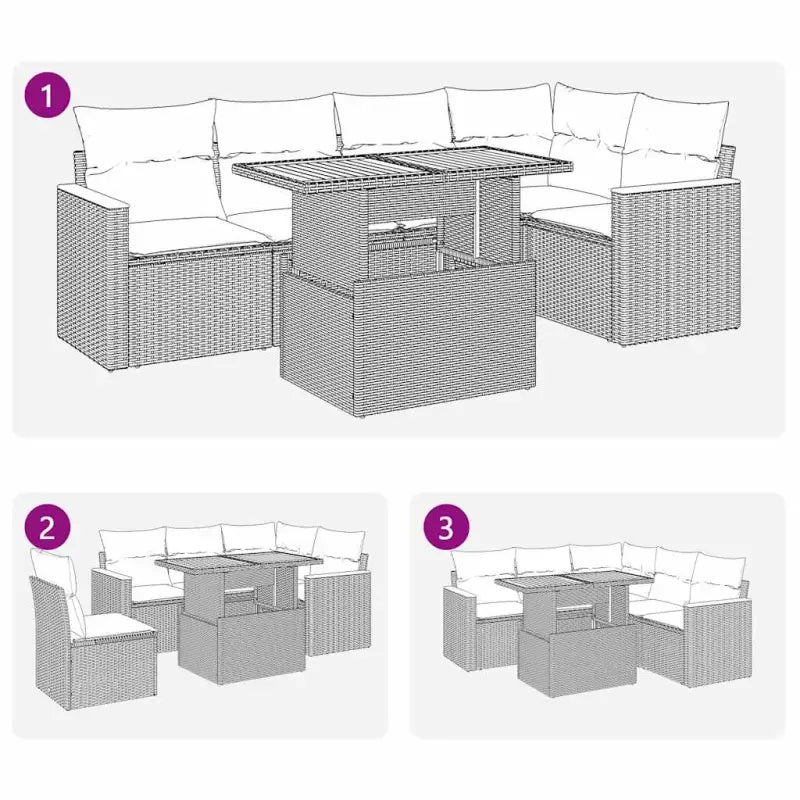 1

2

3